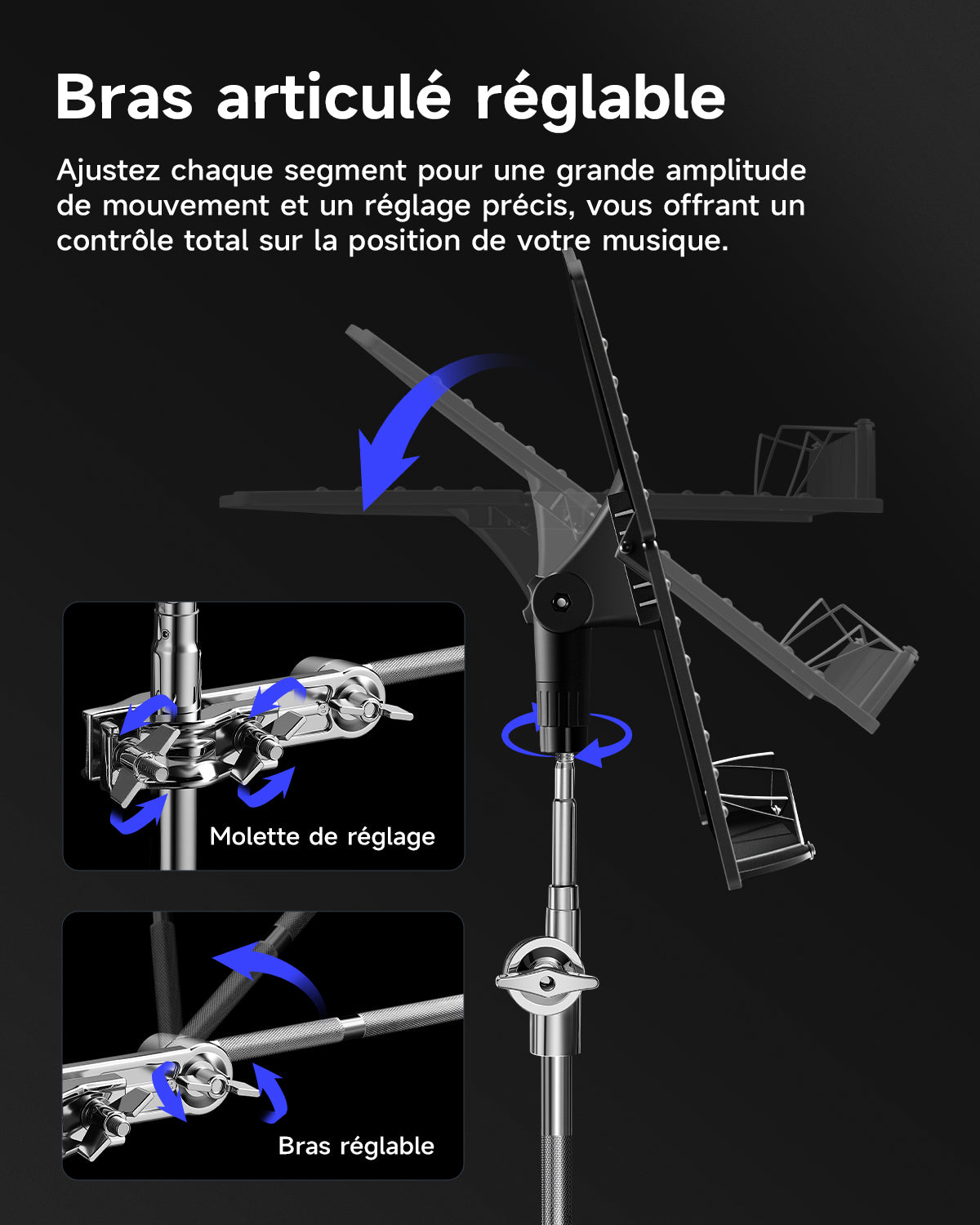 Bras articulé réglable

Ajustez chaque segment pour une grande amplitude de mouvement et un réglage précis, vous offrant un contrôle total sur la position de votre musique.

Molette de réglage

Bras réglable