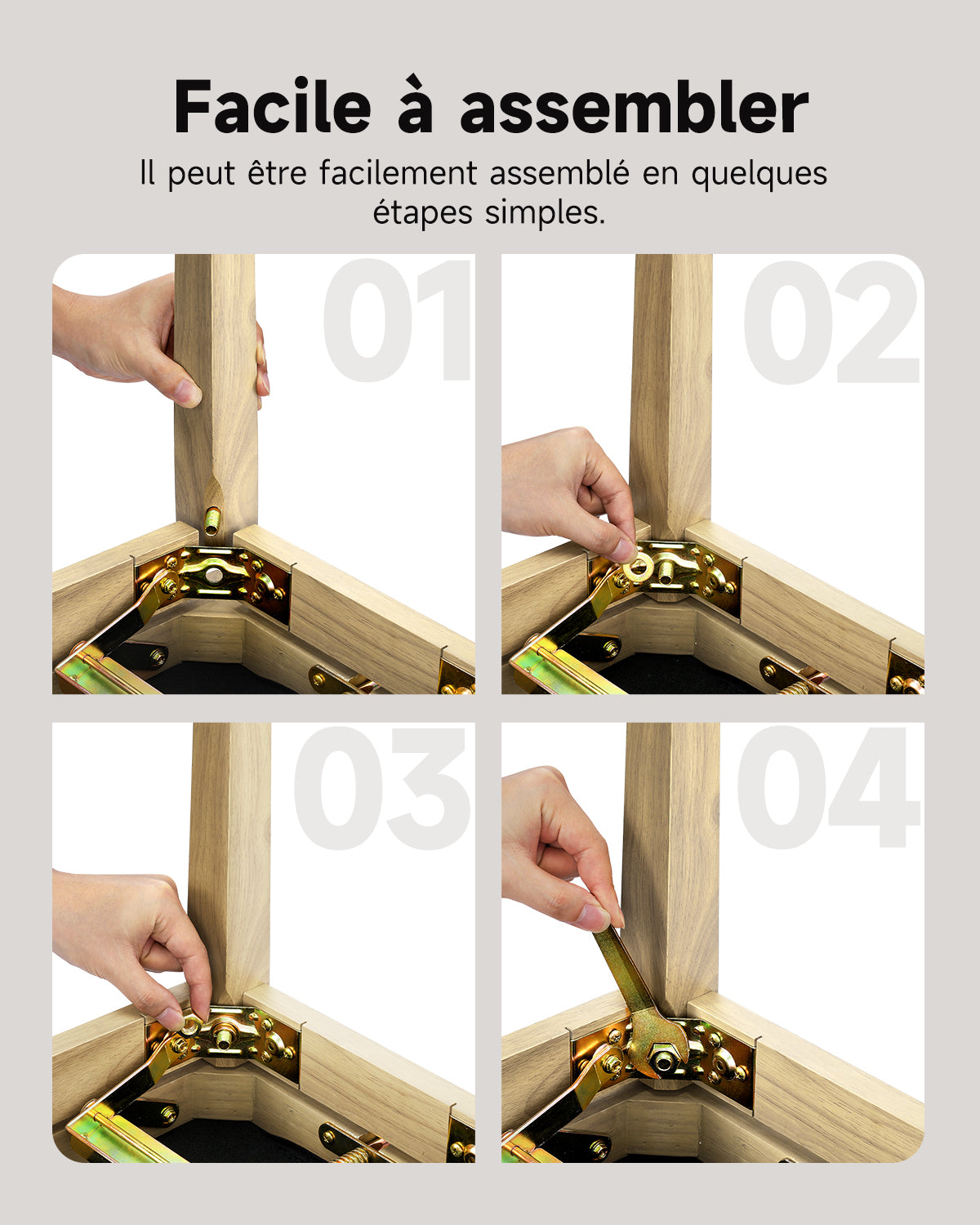 Facile à assembler

Il peut être facilement assemblé en quelques étapes simples.

01

02

03

04