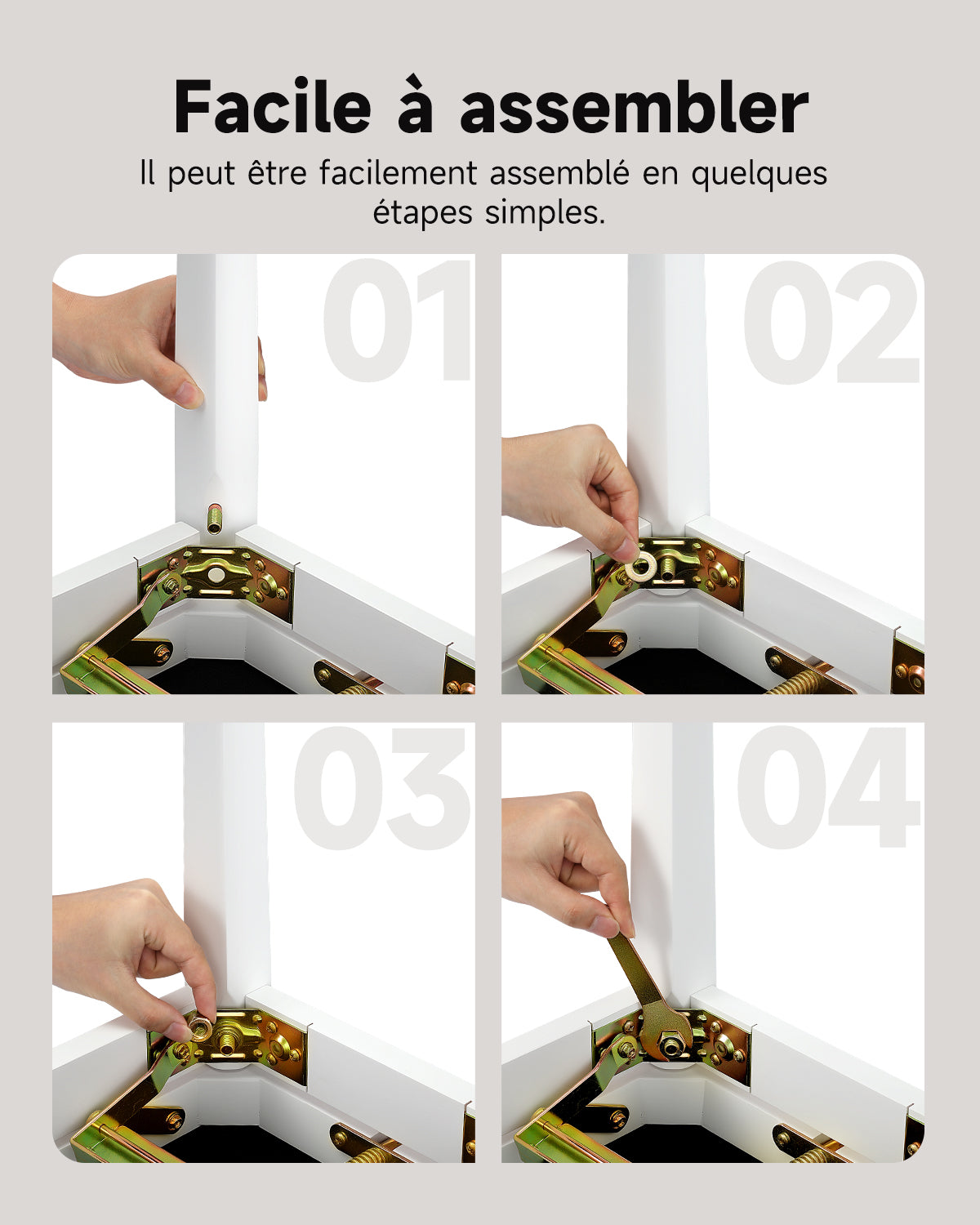 Facile à assembler

Il peut être facilement assemblé en quelques étapes simples.

01

02

03

04